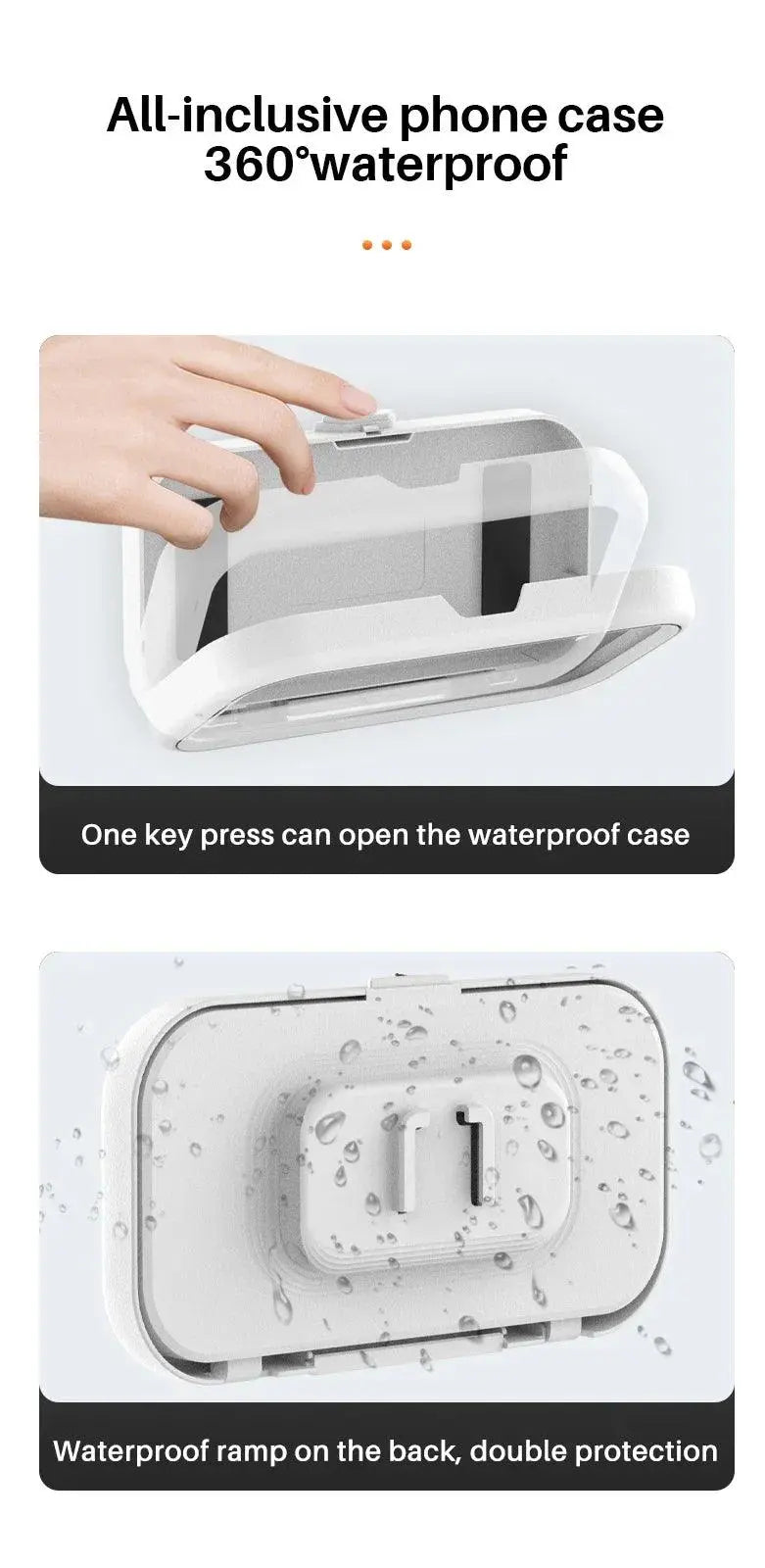 All-inclusive phone case
360°waterproof

One key press can open the waterproof case

Waterproof ramp on the back, double protection