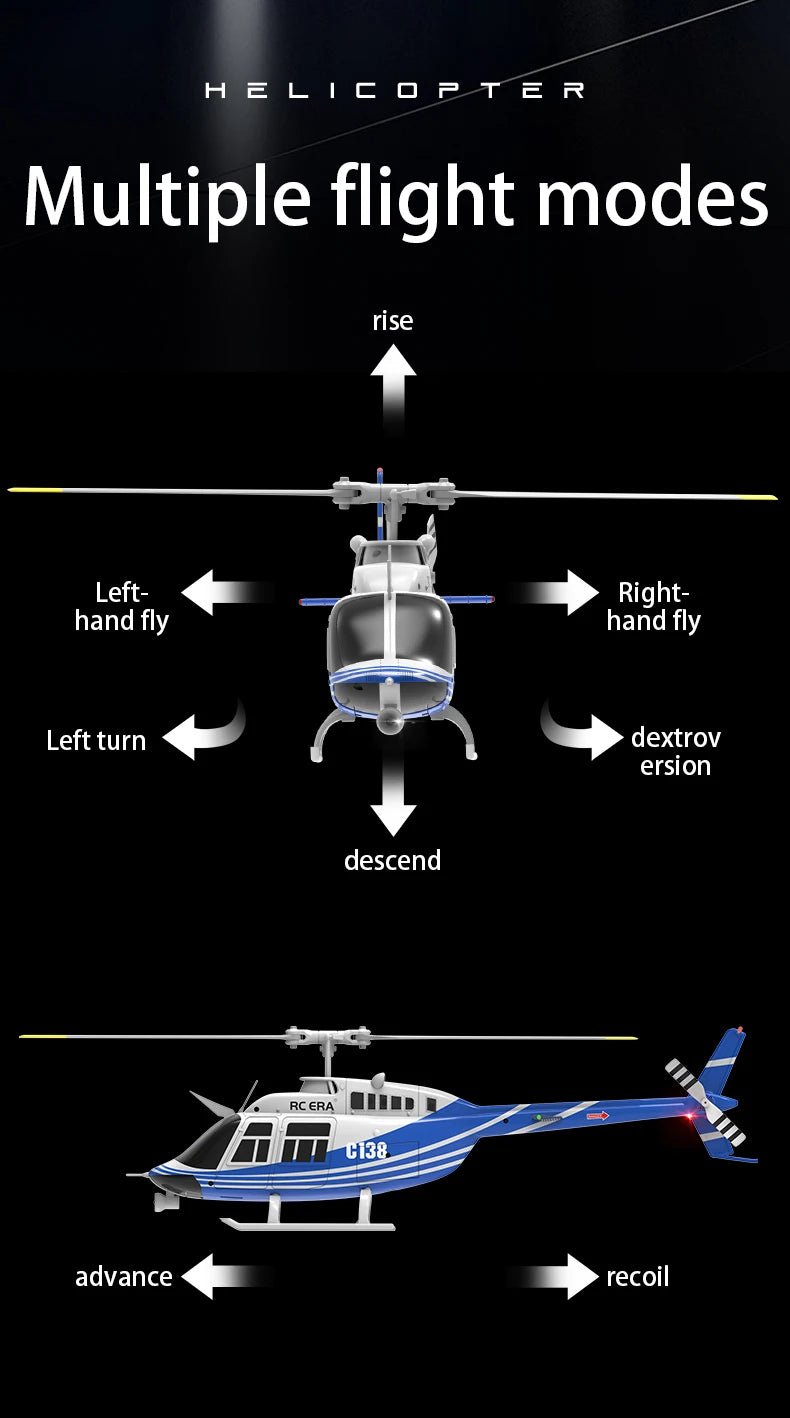 HELICOPTER

Multiple flight modes

rise

Left-hand fly

Right-hand fly

Left turn

dextrov ersion

descend

RC ERA

C138

advance

recoil